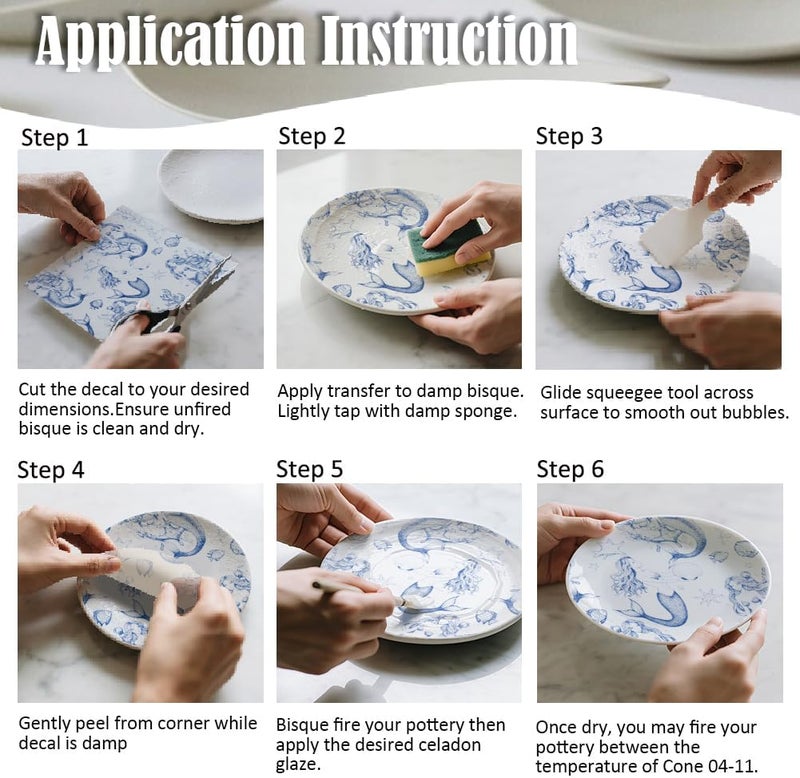 Application Instruction

Step 1

Cut the decal to your desired dimensions.Ensure unfired bisque is clean and dry.

Step 2

Apply transfer to damp bisque. Lightly tap with damp sponge.

Step 3

Glide squeegee tool across surface to smooth out bubbles.

Step 4

Gently peel from corner while decal is damp

Step 5

Bisque fire your pottery then apply the desired celadon glaze.

Step 6

Once dry, you may fire your pottery between the temperature of Cone 04-11.